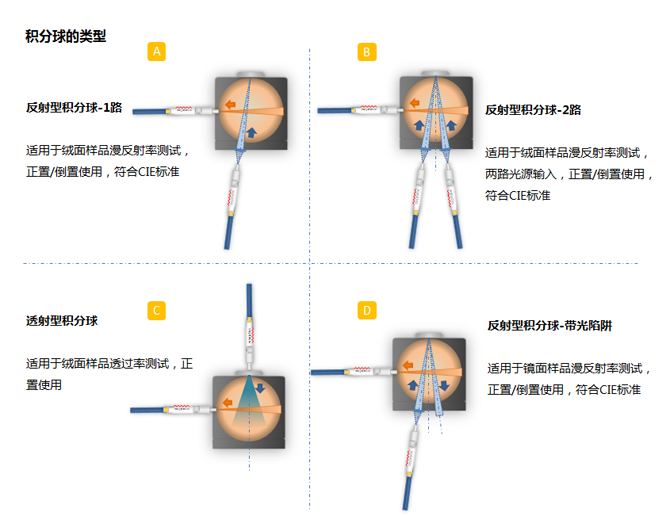 积分球的类型

A

反射型积分球-1路

适用于绒面样品漫反射率测试，正置/倒置使用，符合CIE标准

B

反射型积分球-2路

适用于绒面样品漫反射率测试，两路光源输入，正置/倒置使用，符合CIE标准

C

透射型积分球

适用于绒面样品透过率测试，正置使用

D

反射型积分球-带光陷阱

适用于镜面样品漫反射率测试，正置/倒置使用，符合CIE标准